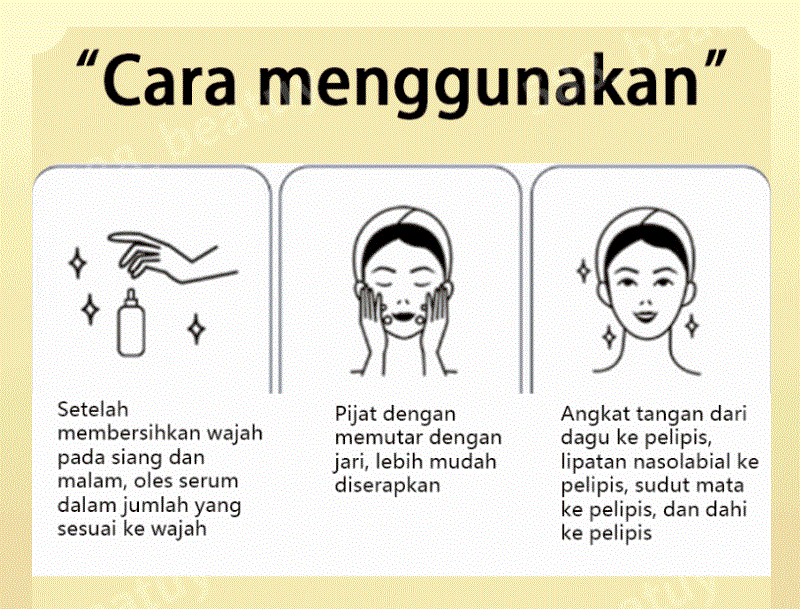 “Cara menggunakan”

Setelah membersihkan wajah pada siang dan malam, oles serum dalam jumlah yang sesuai ke wajah

Pijat dengan memutar dengan jari, lebih mudah diserapkan

Angkat tangan dari dagu ke pelipis, lipatan nasolabial ke pelipis, sudut mata ke pelipis, dan dahi ke pelipis